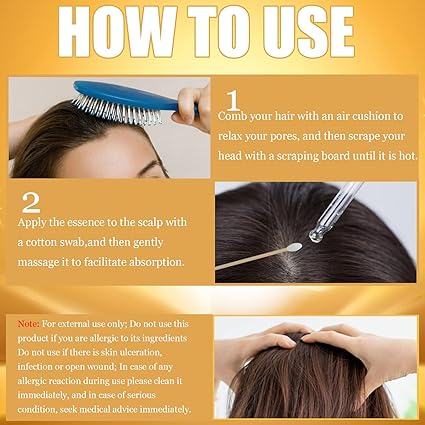 HOW TO USE

1
Comb your hair with an air cushion to relax your pores, and then scrape your head with a scraping board until it is hot.

2
Apply the essence to the scalp with a cotton swab,and then gently massage it to facilitate absorption.

Note: For external use only; Do not use this product if you are allergic to its ingredients Do not use if there is skin ulceration, infection or open wound; In case of any allergic reaction during use please clean it immediately, and in case of serious condition, seek medical advice immediately.